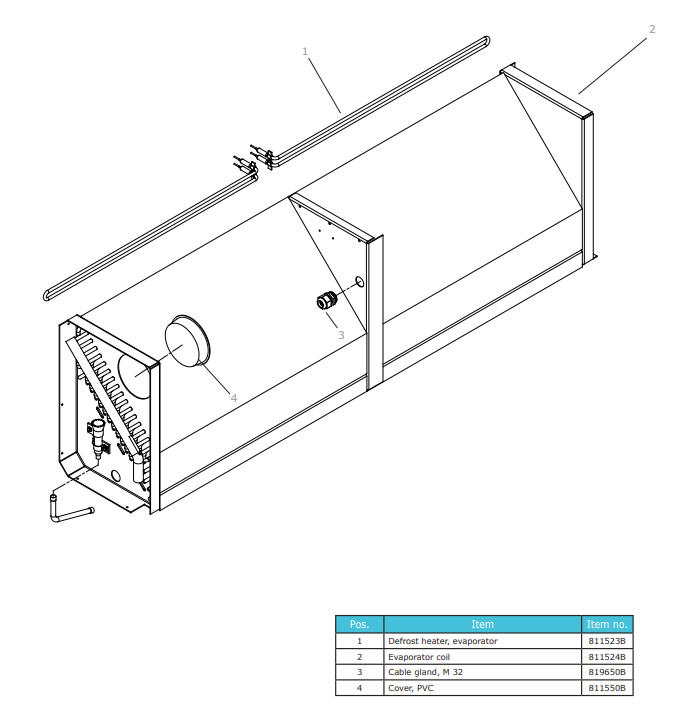 1

2

3

4

| Pos. | Item | Item no. |
|---|---|---|
| 1 | Defrost heater, evaporator | 811523B |
| 2 | Evaporator coil | 811524B |
| 3 | Cable gland, M 32 | 819650B |
| 4 | Cover, PVC | 811550B |